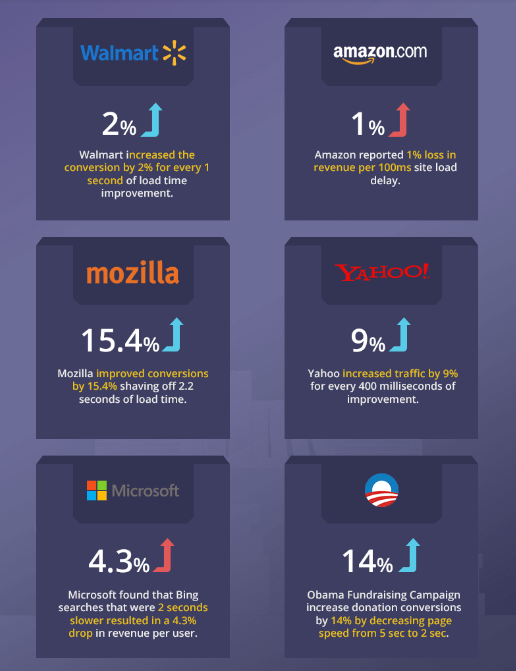 Walmart

2%

Walmart increased the conversion by 2% for every 1 second of load time improvement.

amazon.com

1%

Amazon reported 1% loss in revenue per 100ms site load delay.

mozilla

15.4%

Mozilla improved conversions by 15.4% shaving off 2.2 seconds of load time.

YAHOO!

9%

Yahoo increased traffic by 9% for every 400 milliseconds of improvement.

Microsoft

4.3%

Microsoft found that Bing searches that were 2 seconds slower resulted in a 4.3% drop in revenue per user.

14%

Obama Fundraising Campaign increase donation conversions by 14% by decreasing page speed from 5 sec to 2 sec.